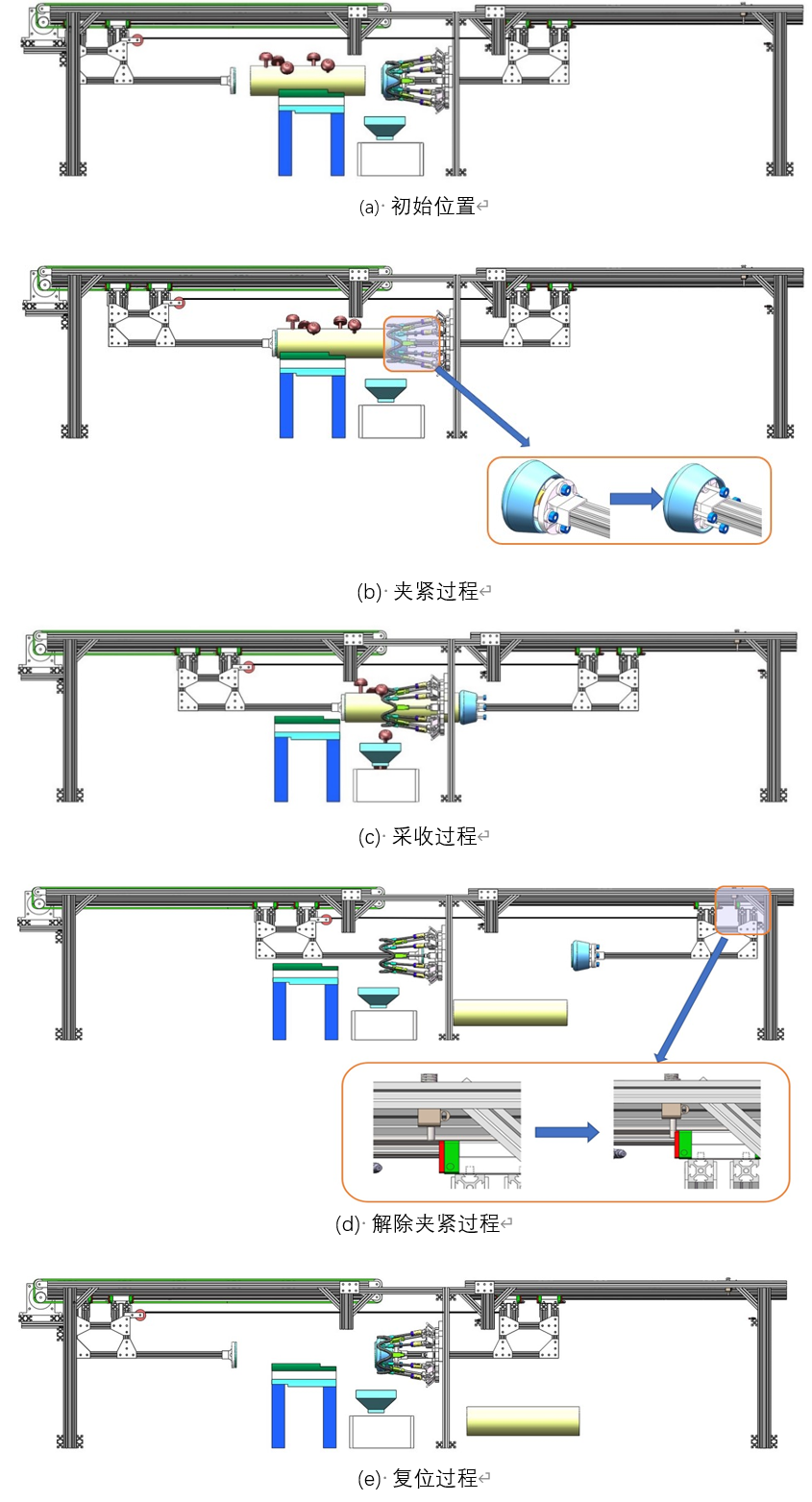 (a) 初始位置

(b) 夹紧过程

(c) 采收过程

(d) 解除夹紧过程

(e) 复位过程